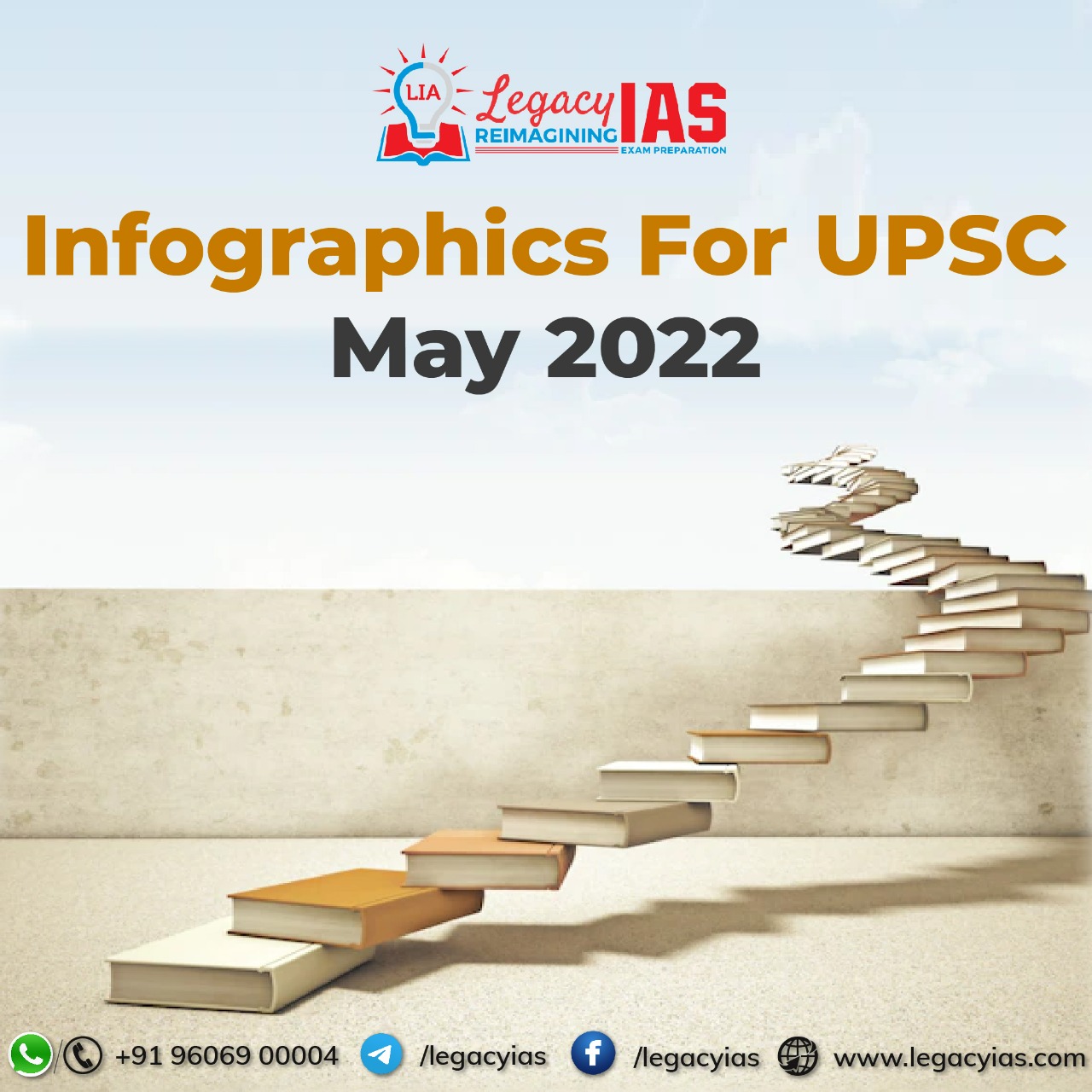 LIA Legacy IAS
REIMAGINING EXAM PREPARATION

Infographics For UPSC
May 2022

+91 96069 00004 /legacyias /legacyias www.legacyias.com