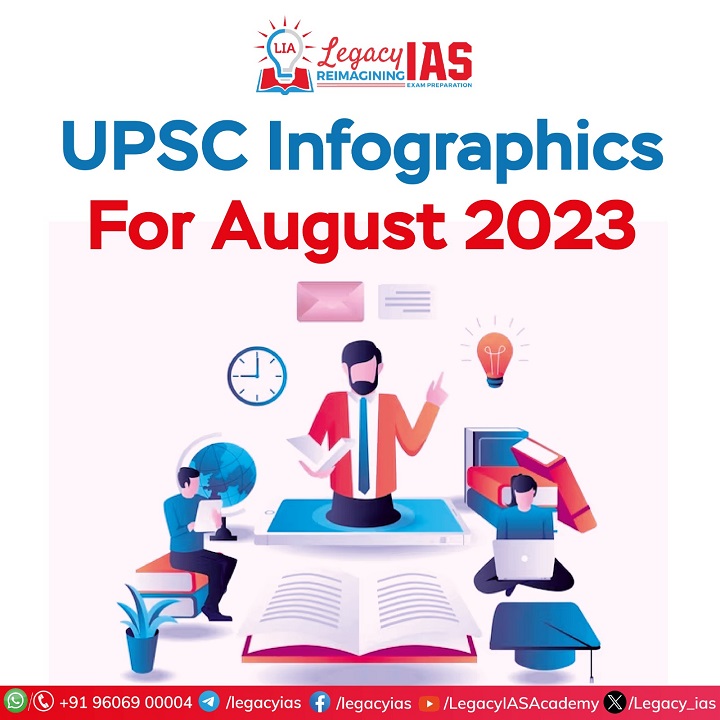 LIA Legacy IAS REIMAGINING EXAM PREPARATION

UPSC Infographics For August 2023

+91 96069 00004 /legacyias /legacyias /LegacyIASAcademy /Legacy_ias